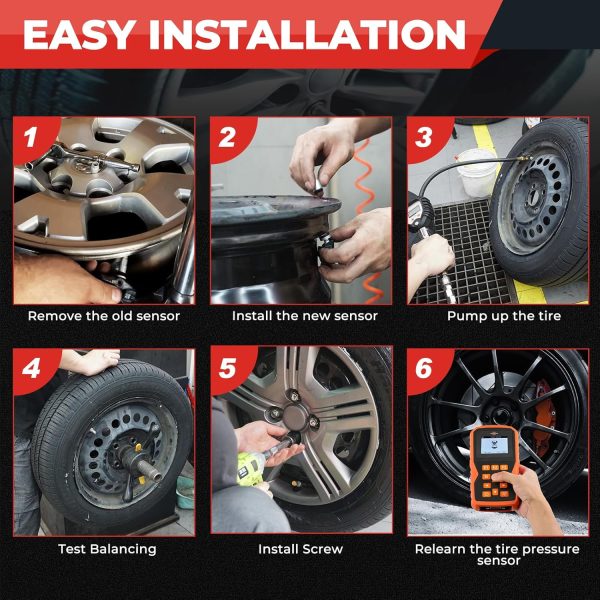 EASY INSTALLATION

1
Remove the old sensor

2
Install the new sensor

3
Pump up the tire

4
Test Balancing

5
Install Screw

6
Relearn the tire pressure sensor